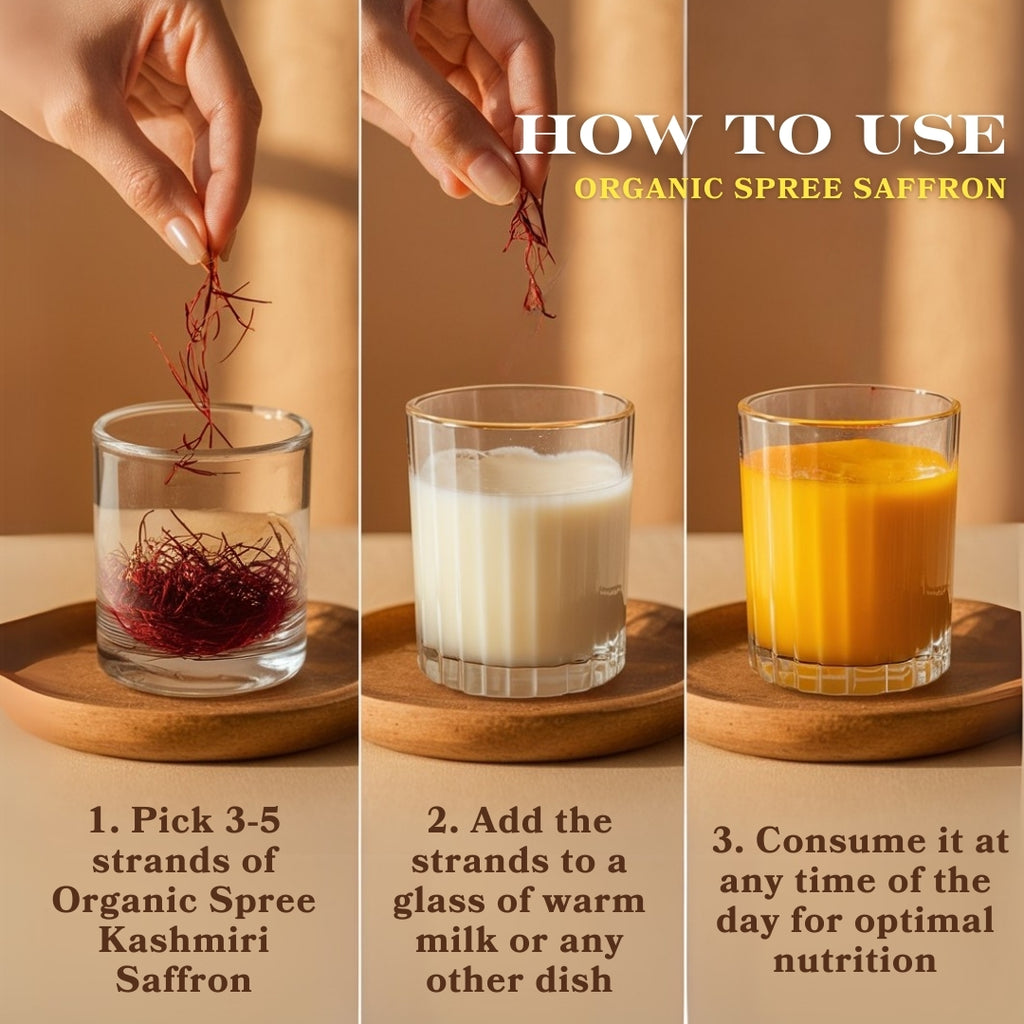 HOW TO USE
ORGANIC SPREE SAFFRON

1. Pick 3-5 strands of Organic Spree Kashmiri Saffron

2. Add the strands to a glass of warm milk or any other dish

3. Consume it at any time of the day for optimal nutrition